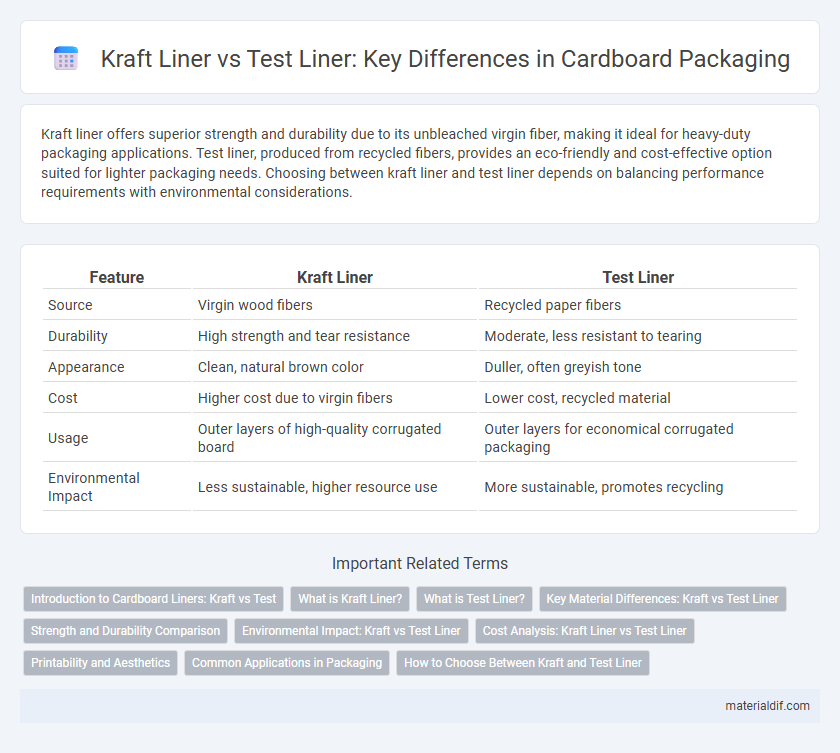 Kraft Liner vs Test Liner: Key Differences in Cardboard Packaging

Kraft liner offers superior strength and durability due to its unbleached virgin fiber, making it ideal for heavy-duty packaging applications. Test liner, produced from recycled fibers, provides an eco-friendly and cost-effective option suited for lighter packaging needs. Choosing between kraft liner and test liner depends on balancing performance requirements with environmental considerations.

| Feature | Kraft Liner | Test Liner |
|---|---|---|
| Source | Virgin wood fibers | Recycled paper fibers |
| Durability | High strength and tear resistance | Moderate, less resistant to tearing |
| Appearance | Clean, natural brown color | Duller, often greyish tone |
| Cost | Higher cost due to virgin fibers | Lower cost, recycled material |
| Usage | Outer layers of high-quality corrugated board | Outer layers for economical corrugated packaging |
| Environmental Impact | Less sustainable, higher resource use | More sustainable, promotes recycling |

Important Related Terms

Introduction to Cardboard Liners: Kraft vs Test
What is Kraft Liner?
What is Test Liner?
Key Material Differences: Kraft vs Test Liner
Strength and Durability Comparison
Environmental Impact: Kraft vs Test Liner
Cost Analysis: Kraft Liner vs Test Liner
Printability and Aesthetics
Common Applications in Packaging
How to Choose Between Kraft and Test Liner

materialdif.com