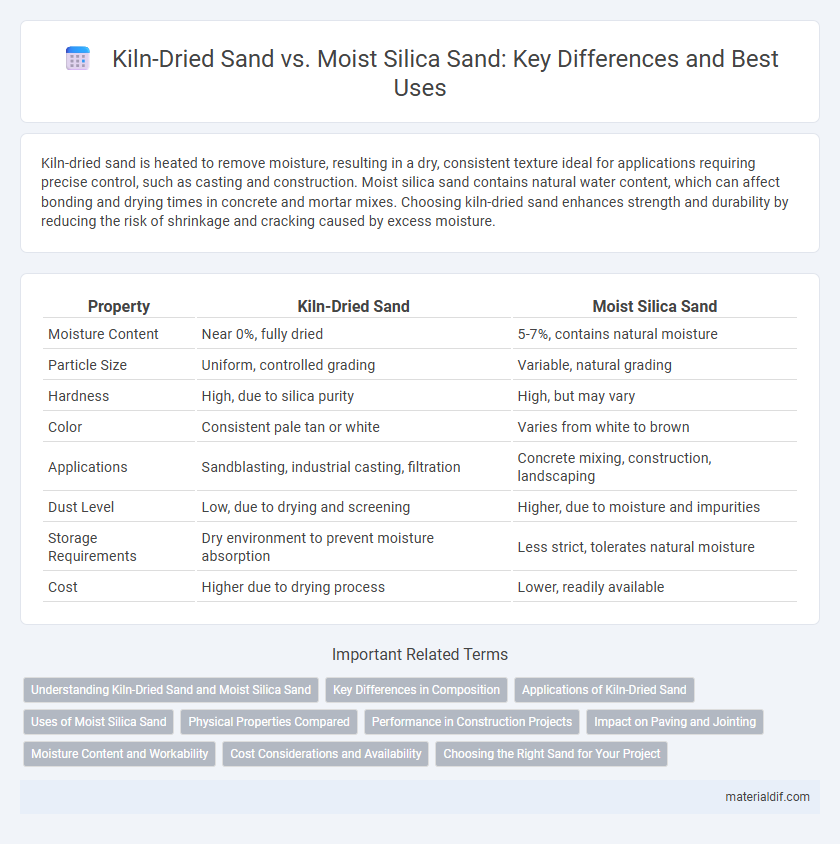 Kiln-Dried Sand vs. Moist Silica Sand: Key Differences and Best Uses

Kiln-dried sand is heated to remove moisture, resulting in a dry, consistent texture ideal for applications requiring precise control, such as casting and construction. Moist silica sand contains natural water content, which can affect bonding and drying times in concrete and mortar mixes. Choosing kiln-dried sand enhances strength and durability by reducing the risk of shrinkage and cracking caused by excess moisture.

| Property | Kiln-Dried Sand | Moist Silica Sand |
|---|---|---|
| Moisture Content | Near 0%, fully dried | 5-7%, contains natural moisture |
| Particle Size | Uniform, controlled grading | Variable, natural grading |
| Hardness | High, due to silica purity | High, but may vary |
| Color | Consistent pale tan or white | Varies from white to brown |
| Applications | Sandblasting, industrial casting, filtration | Concrete mixing, construction, landscaping |
| Dust Level | Low, due to drying and screening | Higher, due to moisture and impurities |
| Storage Requirements | Dry environment to prevent moisture absorption | Less strict, tolerates natural moisture |
| Cost | Higher due to drying process | Lower, readily available |

Important Related Terms

Understanding Kiln-Dried Sand and Moist Silica Sand
Key Differences in Composition
Applications of Kiln-Dried Sand
Uses of Moist Silica Sand
Physical Properties Compared
Performance in Construction Projects
Impact on Paving and Jointing
Moisture Content and Workability
Cost Considerations and Availability
Choosing the Right Sand for Your Project

materialdif.com