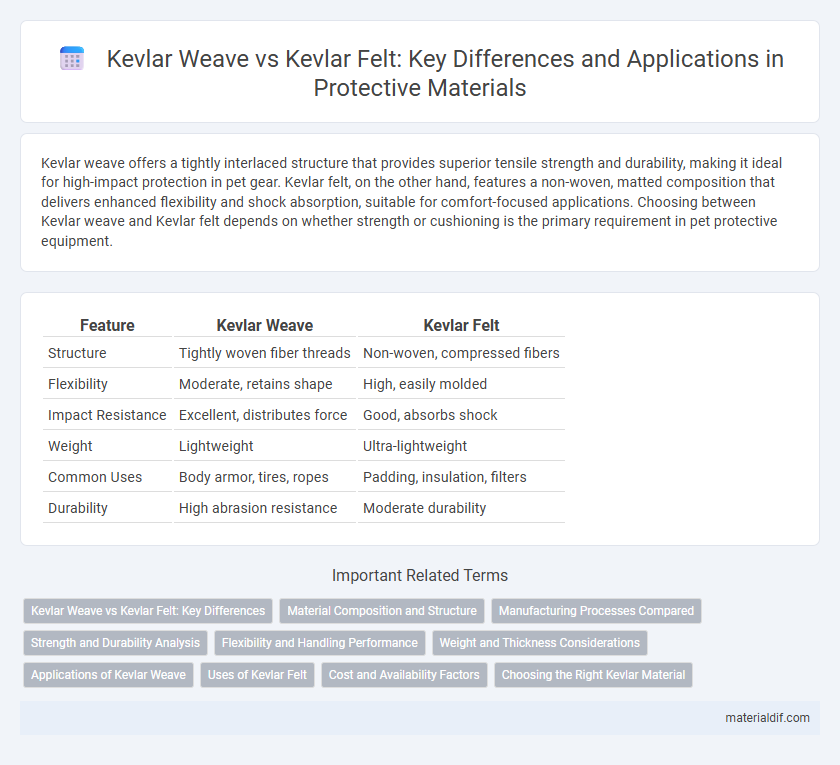 Kevlar Weave vs Kevlar Felt: Key Differences and Applications in Protective Materials

Kevlar weave offers a tightly interlaced structure that provides superior tensile strength and durability, making it ideal for high-impact protection in pet gear. Kevlar felt, on the other hand, features a non-woven, matted composition that delivers enhanced flexibility and shock absorption, suitable for comfort-focused applications. Choosing between Kevlar weave and Kevlar felt depends on whether strength or cushioning is the primary requirement in pet protective equipment.

| Feature | Kevlar Weave | Kevlar Felt |
|---|---|---|
| Structure | Tightly woven fiber threads | Non-woven, compressed fibers |
| Flexibility | Moderate, retains shape | High, easily molded |
| Impact Resistance | Excellent, distributes force | Good, absorbs shock |
| Weight | Lightweight | Ultra-lightweight |
| Common Uses | Body armor, tires, ropes | Padding, insulation, filters |
| Durability | High abrasion resistance | Moderate durability |

Important Related Terms

Kevlar Weave vs Kevlar Felt: Key Differences
Material Composition and Structure
Manufacturing Processes Compared
Strength and Durability Analysis
Flexibility and Handling Performance
Weight and Thickness Considerations
Applications of Kevlar Weave
Uses of Kevlar Felt
Cost and Availability Factors
Choosing the Right Kevlar Material

materialdif.com