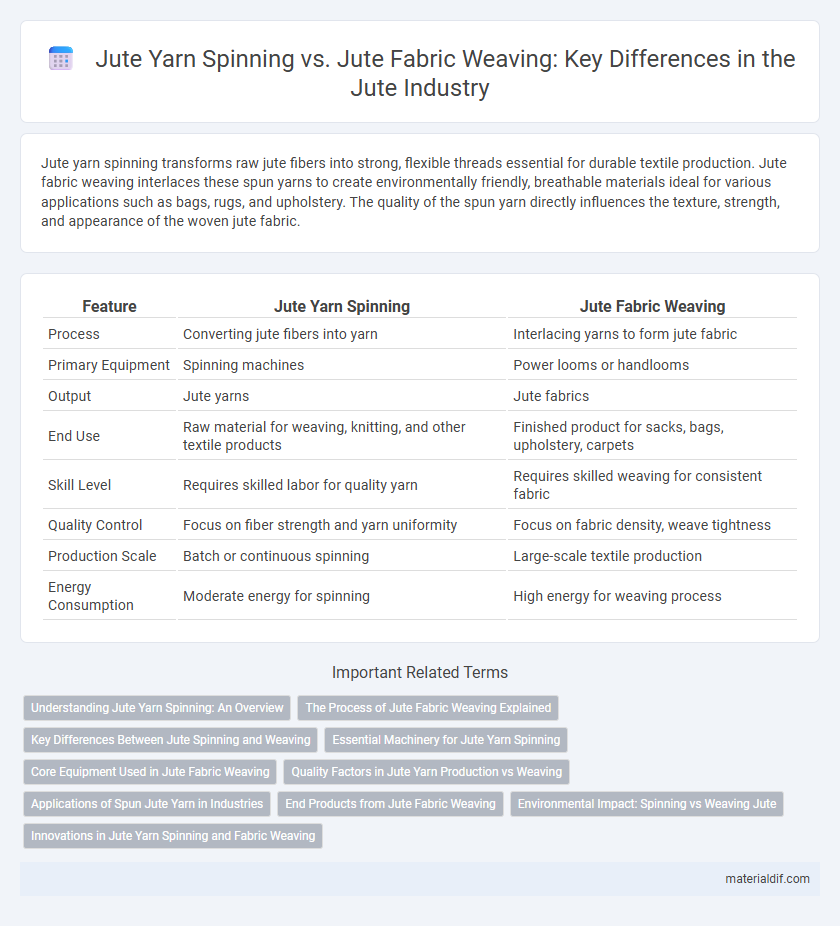 Jute Yarn Spinning vs. Jute Fabric Weaving: Key Differences in the Jute Industry

Jute yarn spinning transforms raw jute fibers into strong, flexible threads essential for durable textile production. Jute fabric weaving interlaces these spun yarns to create environmentally friendly, breathable materials ideal for various applications such as bags, rugs, and upholstery. The quality of the spun yarn directly influences the texture, strength, and appearance of the woven jute fabric.

| Feature | Jute Yarn Spinning | Jute Fabric Weaving |
|---|---|---|
| Process | Converting jute fibers into yarn | Interlacing yarns to form jute fabric |
| Primary Equipment | Spinning machines | Power looms or handlooms |
| Output | Jute yarns | Jute fabrics |
| End Use | Raw material for weaving, knitting, and other textile products | Finished product for sacks, bags, upholstery, carpets |
| Skill Level | Requires skilled labor for quality yarn | Requires skilled weaving for consistent fabric |
| Quality Control | Focus on fiber strength and yarn uniformity | Focus on fabric density, weave tightness |
| Production Scale | Batch or continuous spinning | Large-scale textile production |
| Energy Consumption | Moderate energy for spinning | High energy for weaving process |

Important Related Terms

Understanding Jute Yarn Spinning: An Overview
The Process of Jute Fabric Weaving Explained
Key Differences Between Jute Spinning and Weaving
Essential Machinery for Jute Yarn Spinning
Core Equipment Used in Jute Fabric Weaving
Quality Factors in Jute Yarn Production vs Weaving
Applications of Spun Jute Yarn in Industries
End Products from Jute Fabric Weaving
Environmental Impact: Spinning vs Weaving Jute
Innovations in Jute Yarn Spinning and Fabric Weaving

materialdif.com