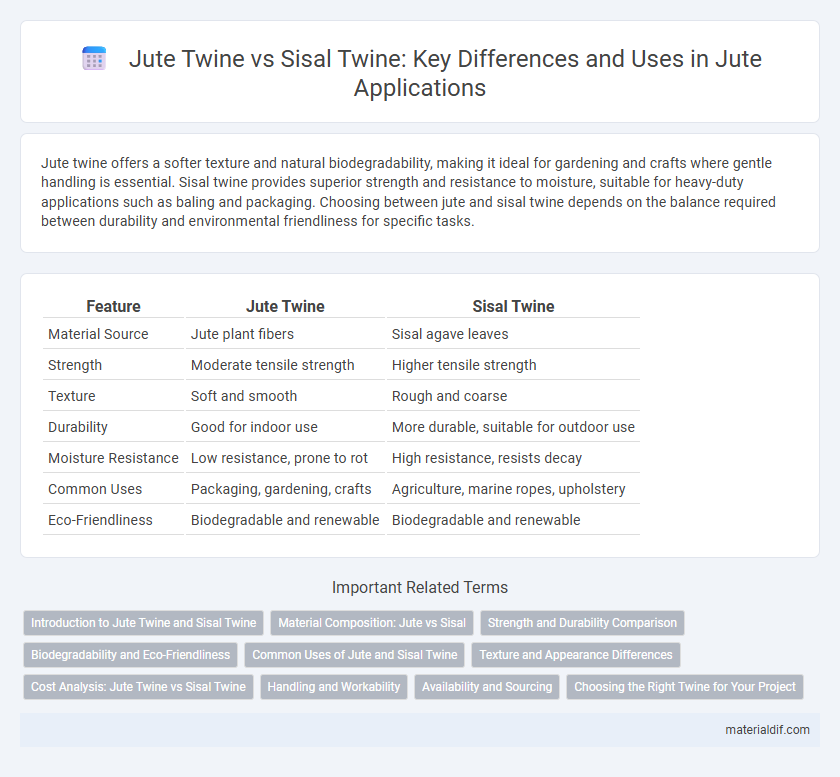 Jute Twine vs Sisal Twine: Key Differences and Uses in Jute Applications

Jute twine offers a softer texture and natural biodegradability, making it ideal for gardening and crafts where gentle handling is essential. Sisal twine provides superior strength and resistance to moisture, suitable for heavy-duty applications such as baling and packaging. Choosing between jute and sisal twine depends on the balance required between durability and environmental friendliness for specific tasks.

| Feature | Jute Twine | Sisal Twine |
|---|---|---|
| Material Source | Jute plant fibers | Sisal agave leaves |
| Strength | Moderate tensile strength | Higher tensile strength |
| Texture | Soft and smooth | Rough and coarse |
| Durability | Good for indoor use | More durable, suitable for outdoor use |
| Moisture Resistance | Low resistance, prone to rot | High resistance, resists decay |
| Common Uses | Packaging, gardening, crafts | Agriculture, marine ropes, upholstery |
| Eco-Friendliness | Biodegradable and renewable | Biodegradable and renewable |

Important Related Terms

Introduction to Jute Twine and Sisal Twine
Material Composition: Jute vs Sisal
Strength and Durability Comparison
Biodegradability and Eco-Friendliness
Common Uses of Jute and Sisal Twine
Texture and Appearance Differences
Cost Analysis: Jute Twine vs Sisal Twine
Handling and Workability
Availability and Sourcing
Choosing the Right Twine for Your Project

materialdif.com