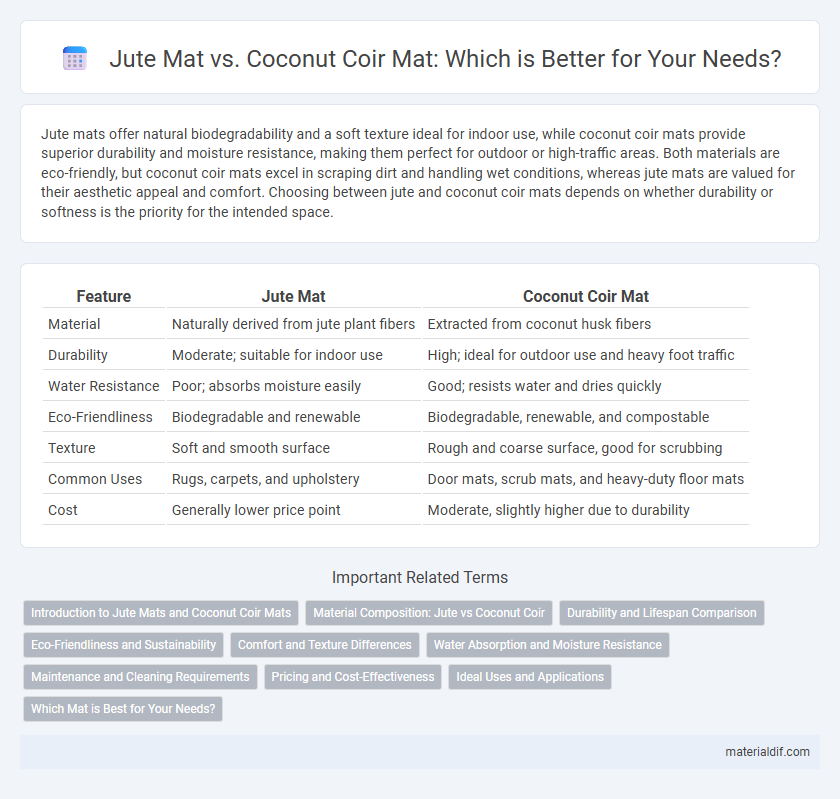 Jute Mat vs. Coconut Coir Mat: Which is Better for Your Needs?

Jute mats offer natural biodegradability and a soft texture ideal for indoor use, while coconut coir mats provide superior durability and moisture resistance, making them perfect for outdoor or high-traffic areas. Both materials are eco-friendly, but coconut coir mats excel in scraping dirt and handling wet conditions, whereas jute mats are valued for their aesthetic appeal and comfort. Choosing between jute and coconut coir mats depends on whether durability or softness is the priority for the intended space.

| Feature | Jute Mat | Coconut Coir Mat |
|---|---|---|
| Material | Naturally derived from jute plant fibers | Extracted from coconut husk fibers |
| Durability | Moderate; suitable for indoor use | High; ideal for outdoor use and heavy foot traffic |
| Water Resistance | Poor; absorbs moisture easily | Good; resists water and dries quickly |
| Eco-Friendliness | Biodegradable and renewable | Biodegradable, renewable, and compostable |
| Texture | Soft and smooth surface | Rough and coarse surface, good for scrubbing |
| Common Uses | Rugs, carpets, and upholstery | Door mats, scrub mats, and heavy-duty floor mats |
| Cost | Generally lower price point | Moderate, slightly higher due to durability |

Important Related Terms

Introduction to Jute Mats and Coconut Coir Mats
Material Composition: Jute vs Coconut Coir
Durability and Lifespan Comparison
Eco-Friendliness and Sustainability
Comfort and Texture Differences
Water Absorption and Moisture Resistance
Maintenance and Cleaning Requirements
Pricing and Cost-Effectiveness
Ideal Uses and Applications
Which Mat is Best for Your Needs?

materialdif.com