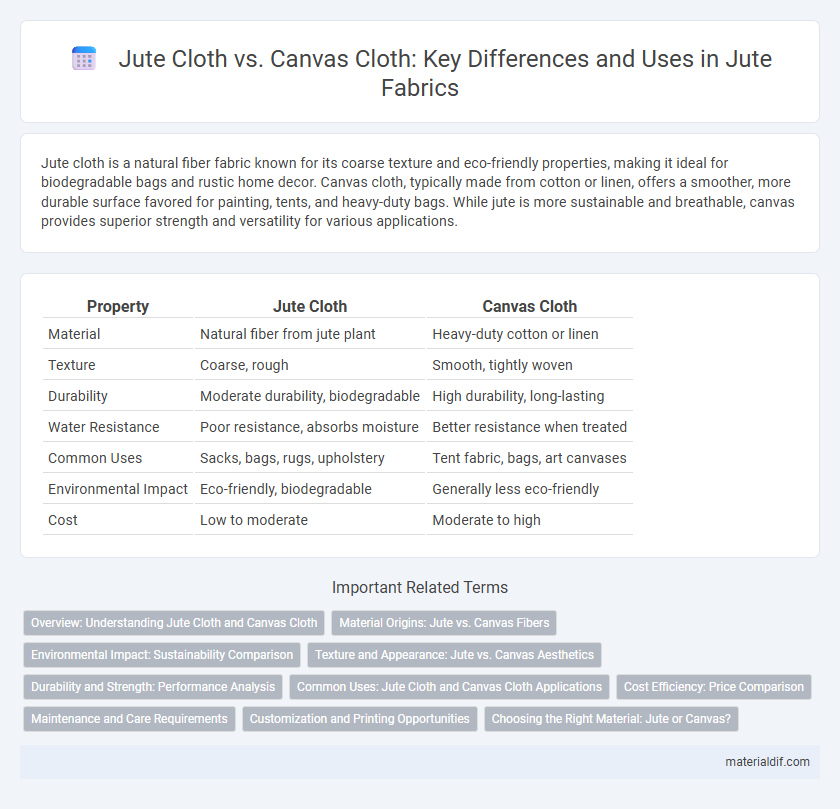 Jute Cloth vs. Canvas Cloth: Key Differences and Uses in Jute Fabrics

Jute cloth is a natural fiber fabric known for its coarse texture and eco-friendly properties, making it ideal for biodegradable bags and rustic home decor. Canvas cloth, typically made from cotton or linen, offers a smoother, more durable surface favored for painting, tents, and heavy-duty bags. While jute is more sustainable and breathable, canvas provides superior strength and versatility for various applications.

| Property | Jute Cloth | Canvas Cloth |
|---|---|---|
| Material | Natural fiber from jute plant | Heavy-duty cotton or linen |
| Texture | Coarse, rough | Smooth, tightly woven |
| Durability | Moderate durability, biodegradable | High durability, long-lasting |
| Water Resistance | Poor resistance, absorbs moisture | Better resistance when treated |
| Common Uses | Sacks, bags, rugs, upholstery | Tent fabric, bags, art canvases |
| Environmental Impact | Eco-friendly, biodegradable | Generally less eco-friendly |
| Cost | Low to moderate | Moderate to high |

Important Related Terms

Overview: Understanding Jute Cloth and Canvas Cloth
Material Origins: Jute vs. Canvas Fibers
Environmental Impact: Sustainability Comparison
Texture and Appearance: Jute vs. Canvas Aesthetics
Durability and Strength: Performance Analysis
Common Uses: Jute Cloth and Canvas Cloth Applications
Cost Efficiency: Price Comparison
Maintenance and Care Requirements
Customization and Printing Opportunities
Choosing the Right Material: Jute or Canvas?

materialdif.com