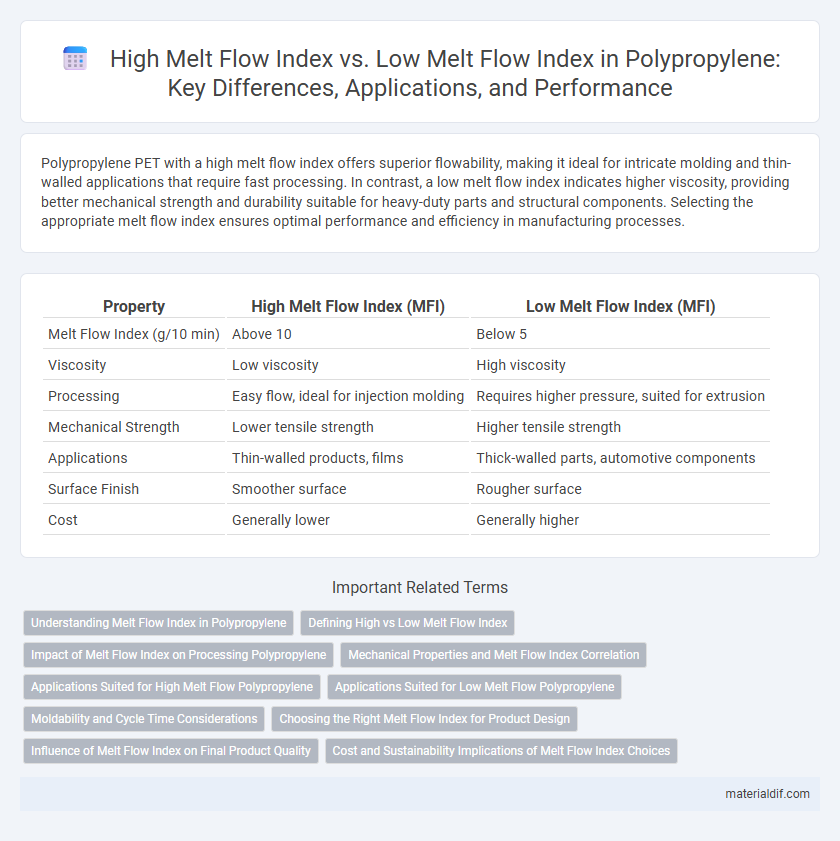 High Melt Flow Index vs. Low Melt Flow Index in Polypropylene: Key Differences, Applications, and Performance

Polypropylene PET with a high melt flow index offers superior flowability, making it ideal for intricate molding and thin-walled applications that require fast processing. In contrast, a low melt flow index indicates higher viscosity, providing better mechanical strength and durability suitable for heavy-duty parts and structural components. Selecting the appropriate melt flow index ensures optimal performance and efficiency in manufacturing processes.

| Property | High Melt Flow Index (MFI) | Low Melt Flow Index (MFI) |
|---|---|---|
| Melt Flow Index (g/10 min) | Above 10 | Below 5 |
| Viscosity | Low viscosity | High viscosity |
| Processing | Easy flow, ideal for injection molding | Requires higher pressure, suited for extrusion |
| Mechanical Strength | Lower tensile strength | Higher tensile strength |
| Applications | Thin-walled products, films | Thick-walled parts, automotive components |
| Surface Finish | Smoother surface | Rougher surface |
| Cost | Generally lower | Generally higher |

Important Related Terms

Understanding Melt Flow Index in Polypropylene
Defining High vs Low Melt Flow Index
Impact of Melt Flow Index on Processing Polypropylene
Mechanical Properties and Melt Flow Index Correlation
Applications Suited for High Melt Flow Polypropylene
Applications Suited for Low Melt Flow Polypropylene
Moldability and Cycle Time Considerations
Choosing the Right Melt Flow Index for Product Design
Influence of Melt Flow Index on Final Product Quality
Cost and Sustainability Implications of Melt Flow Index Choices

materialdif.com