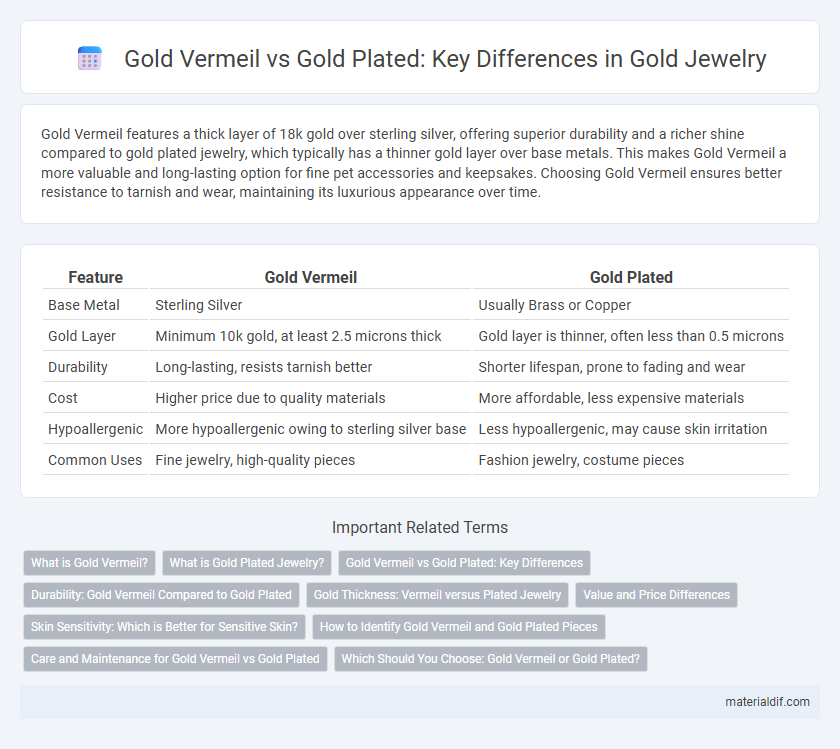 Gold Vermeil vs Gold Plated: Key Differences in Gold Jewelry

Gold Vermeil features a thick layer of 18k gold over sterling silver, offering superior durability and a richer shine compared to gold plated jewelry, which typically has a thinner gold layer over base metals. This makes Gold Vermeil a more valuable and long-lasting option for fine pet accessories and keepsakes. Choosing Gold Vermeil ensures better resistance to tarnish and wear, maintaining its luxurious appearance over time.

| Feature | Gold Vermeil | Gold Plated |
|---|---|---|
| Base Metal | Sterling Silver | Usually Brass or Copper |
| Gold Layer | Minimum 10k gold, at least 2.5 microns thick | Gold layer is thinner, often less than 0.5 microns |
| Durability | Long-lasting, resists tarnish better | Shorter lifespan, prone to fading and wear |
| Cost | Higher price due to quality materials | More affordable, less expensive materials |
| Hypoallergenic | More hypoallergenic owing to sterling silver base | Less hypoallergenic, may cause skin irritation |
| Common Uses | Fine jewelry, high-quality pieces | Fashion jewelry, costume pieces |

Important Related Terms

What is Gold Vermeil?
What is Gold Plated Jewelry?
Gold Vermeil vs Gold Plated: Key Differences
Durability: Gold Vermeil Compared to Gold Plated
Gold Thickness: Vermeil versus Plated Jewelry
Value and Price Differences
Skin Sensitivity: Which is Better for Sensitive Skin?
How to Identify Gold Vermeil and Gold Plated Pieces
Care and Maintenance for Gold Vermeil vs Gold Plated
Which Should You Choose: Gold Vermeil or Gold Plated?

materialdif.com