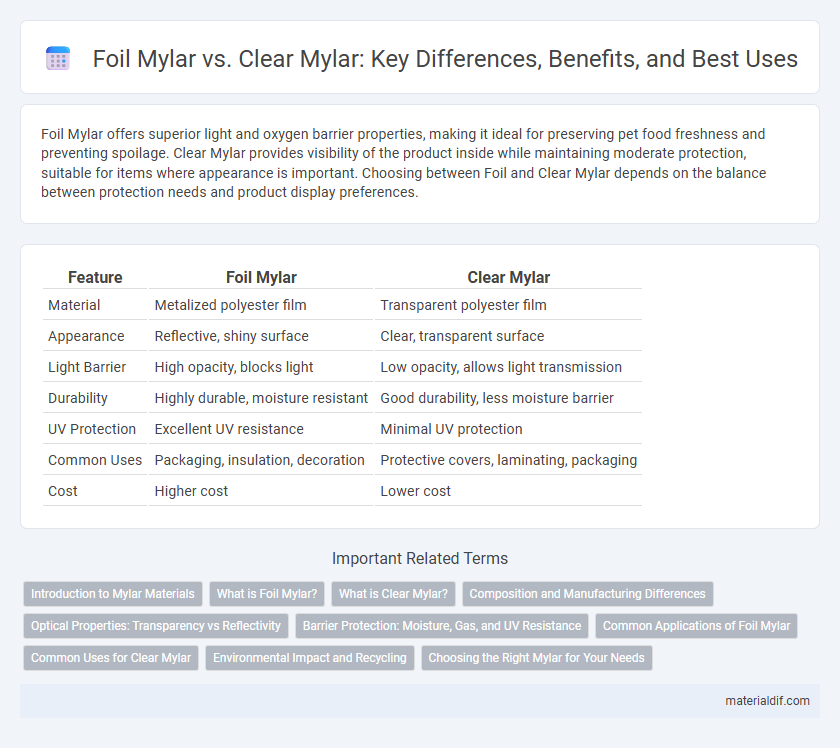 Foil Mylar vs. Clear Mylar: Key Differences, Benefits, and Best Uses

Foil Mylar offers superior light and oxygen barrier properties, making it ideal for preserving pet food freshness and preventing spoilage. Clear Mylar provides visibility of the product inside while maintaining moderate protection, suitable for items where appearance is important. Choosing between Foil and Clear Mylar depends on the balance between protection needs and product display preferences.

| Feature | Foil Mylar | Clear Mylar |
|---|---|---|
| Material | Metalized polyester film | Transparent polyester film |
| Appearance | Reflective, shiny surface | Clear, transparent surface |
| Light Barrier | High opacity, blocks light | Low opacity, allows light transmission |
| Durability | Highly durable, moisture resistant | Good durability, less moisture barrier |
| UV Protection | Excellent UV resistance | Minimal UV protection |
| Common Uses | Packaging, insulation, decoration | Protective covers, laminating, packaging |
| Cost | Higher cost | Lower cost |

Important Related Terms

Introduction to Mylar Materials
What is Foil Mylar?
What is Clear Mylar?
Composition and Manufacturing Differences
Optical Properties: Transparency vs Reflectivity
Barrier Protection: Moisture, Gas, and UV Resistance
Common Applications of Foil Mylar
Common Uses for Clear Mylar
Environmental Impact and Recycling
Choosing the Right Mylar for Your Needs

materialdif.com