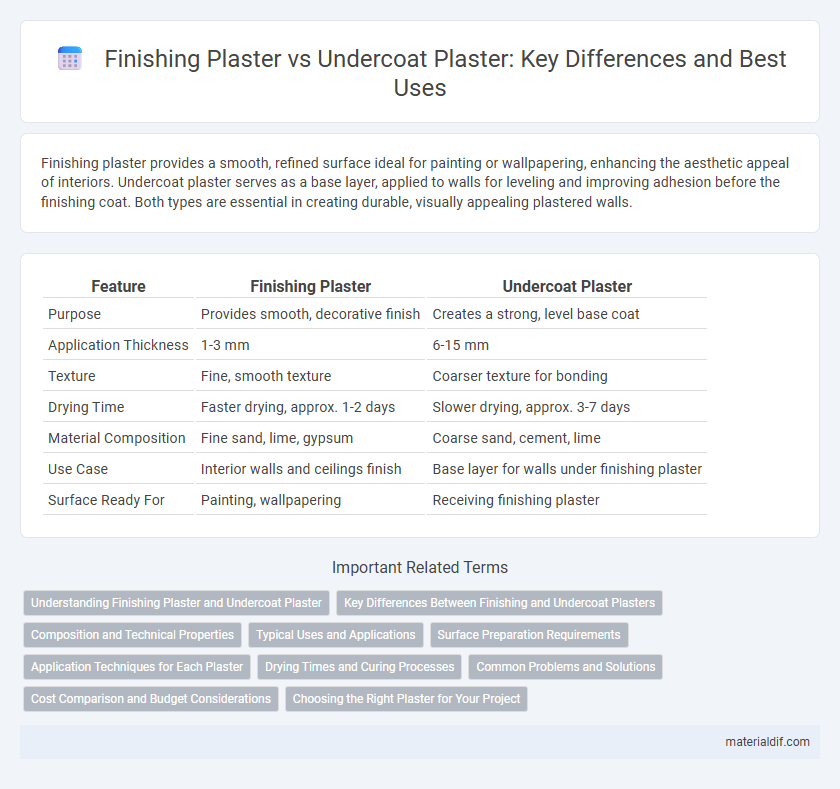 Finishing Plaster vs Undercoat Plaster: Key Differences and Best Uses

Finishing plaster provides a smooth, refined surface ideal for painting or wallpapering, enhancing the aesthetic appeal of interiors. Undercoat plaster serves as a base layer, applied to walls for leveling and improving adhesion before the finishing coat. Both types are essential in creating durable, visually appealing plastered walls.

| Feature | Finishing Plaster | Undercoat Plaster |
|---|---|---|
| Purpose | Provides smooth, decorative finish | Creates a strong, level base coat |
| Application Thickness | 1-3 mm | 6-15 mm |
| Texture | Fine, smooth texture | Coarser texture for bonding |
| Drying Time | Faster drying, approx. 1-2 days | Slower drying, approx. 3-7 days |
| Material Composition | Fine sand, lime, gypsum | Coarse sand, cement, lime |
| Use Case | Interior walls and ceilings finish | Base layer for walls under finishing plaster |
| Surface Ready For | Painting, wallpapering | Receiving finishing plaster |

Important Related Terms

Understanding Finishing Plaster and Undercoat Plaster
Key Differences Between Finishing and Undercoat Plasters
Composition and Technical Properties
Typical Uses and Applications
Surface Preparation Requirements
Application Techniques for Each Plaster
Drying Times and Curing Processes
Common Problems and Solutions
Cost Comparison and Budget Considerations
Choosing the Right Plaster for Your Project

materialdif.com