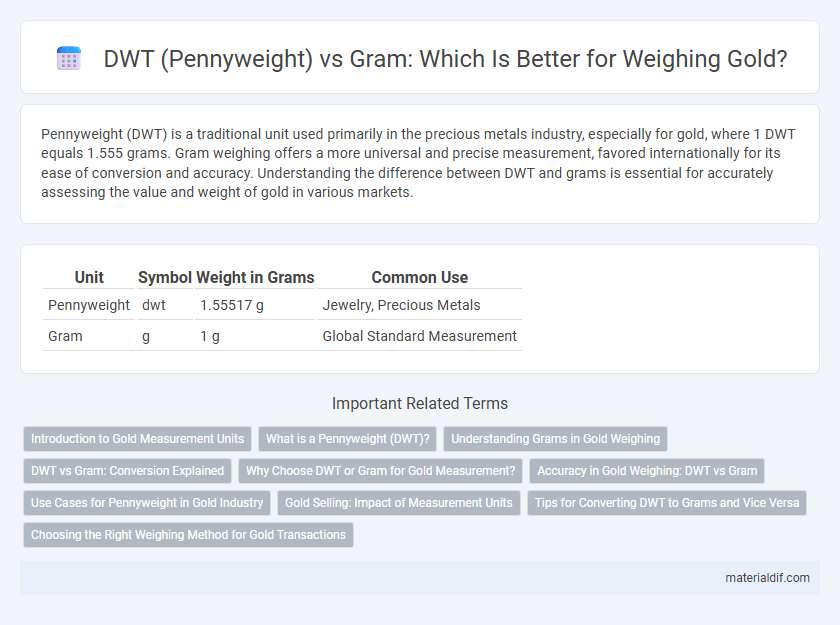 DWT (Pennyweight) vs Gram: Which Is Better for Weighing Gold?

Pennyweight (DWT) is a traditional unit used primarily in the precious metals industry, especially for gold, where 1 DWT equals 1.555 grams. Gram weighing offers a more universal and precise measurement, favored internationally for its ease of conversion and accuracy. Understanding the difference between DWT and grams is essential for accurately assessing the value and weight of gold in various markets.

| Unit | Symbol | Weight in Grams | Common Use |
|---|---|---|---|
| Pennyweight | dwt | 1.55517 g | Jewelry, Precious Metals |
| Gram | g | 1 g | Global Standard Measurement |

Important Related Terms

Introduction to Gold Measurement Units
What is a Pennyweight (DWT)?
Understanding Grams in Gold Weighing
DWT vs Gram: Conversion Explained
Why Choose DWT or Gram for Gold Measurement?
Accuracy in Gold Weighing: DWT vs Gram
Use Cases for Pennyweight in Gold Industry
Gold Selling: Impact of Measurement Units
Tips for Converting DWT to Grams and Vice Versa
Choosing the Right Weighing Method for Gold Transactions

materialdif.com