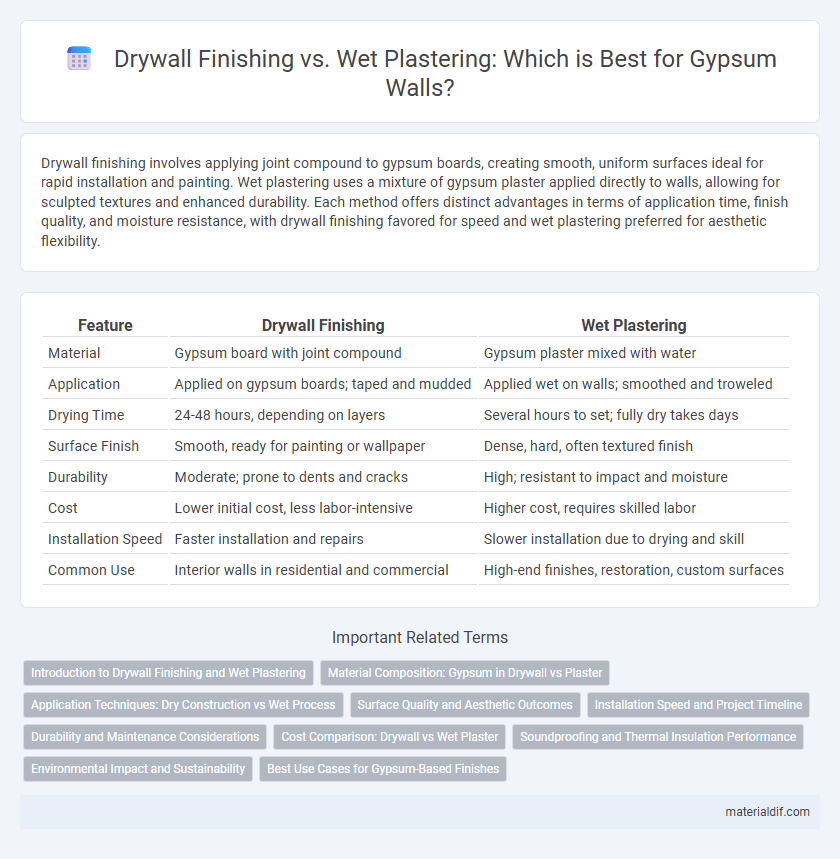 Drywall Finishing vs. Wet Plastering: Which is Best for Gypsum Walls?

Drywall finishing involves applying joint compound to gypsum boards, creating smooth, uniform surfaces ideal for rapid installation and painting. Wet plastering uses a mixture of gypsum plaster applied directly to walls, allowing for sculpted textures and enhanced durability. Each method offers distinct advantages in terms of application time, finish quality, and moisture resistance, with drywall finishing favored for speed and wet plastering preferred for aesthetic flexibility.

| Feature | Drywall Finishing | Wet Plastering |
|---|---|---|
| Material | Gypsum board with joint compound | Gypsum plaster mixed with water |
| Application | Applied on gypsum boards; taped and mudded | Applied wet on walls; smoothed and troweled |
| Drying Time | 24-48 hours, depending on layers | Several hours to set; fully dry takes days |
| Surface Finish | Smooth, ready for painting or wallpaper | Dense, hard, often textured finish |
| Durability | Moderate; prone to dents and cracks | High; resistant to impact and moisture |
| Cost | Lower initial cost, less labor-intensive | Higher cost, requires skilled labor |
| Installation Speed | Faster installation and repairs | Slower installation due to drying and skill |
| Common Use | Interior walls in residential and commercial | High-end finishes, restoration, custom surfaces |

Important Related Terms

Introduction to Drywall Finishing and Wet Plastering
Material Composition: Gypsum in Drywall vs Plaster
Application Techniques: Dry Construction vs Wet Process
Surface Quality and Aesthetic Outcomes
Installation Speed and Project Timeline
Durability and Maintenance Considerations
Cost Comparison: Drywall vs Wet Plaster
Soundproofing and Thermal Insulation Performance
Environmental Impact and Sustainability
Best Use Cases for Gypsum-Based Finishes

materialdif.com