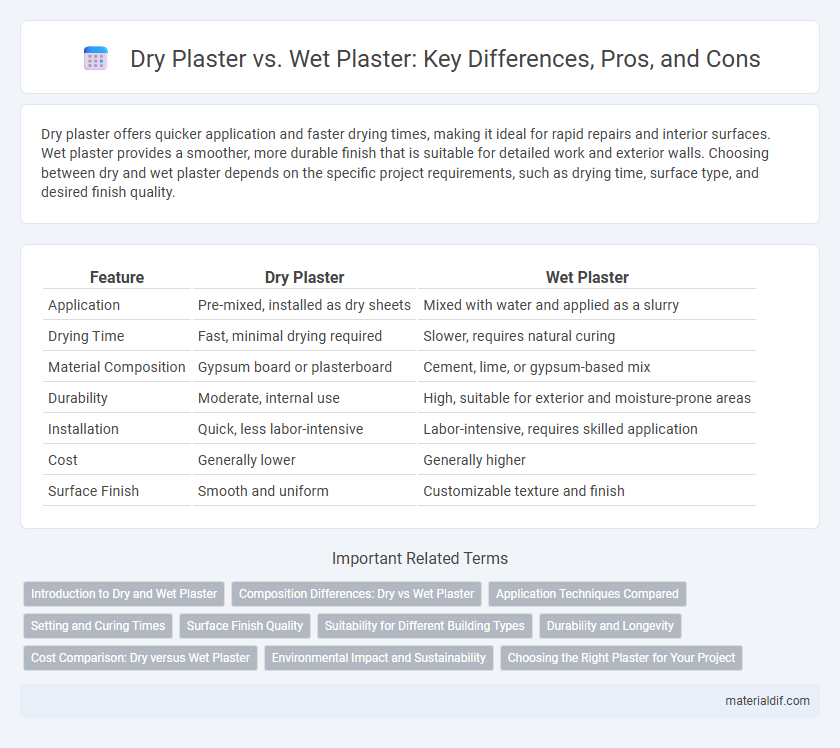 Dry Plaster vs. Wet Plaster: Key Differences, Pros, and Cons

Dry plaster offers quicker application and faster drying times, making it ideal for rapid repairs and interior surfaces. Wet plaster provides a smoother, more durable finish that is suitable for detailed work and exterior walls. Choosing between dry and wet plaster depends on the specific project requirements, such as drying time, surface type, and desired finish quality.

| Feature | Dry Plaster | Wet Plaster |
|---|---|---|
| Application | Pre-mixed, installed as dry sheets | Mixed with water and applied as a slurry |
| Drying Time | Fast, minimal drying required | Slower, requires natural curing |
| Material Composition | Gypsum board or plasterboard | Cement, lime, or gypsum-based mix |
| Durability | Moderate, internal use | High, suitable for exterior and moisture-prone areas |
| Installation | Quick, less labor-intensive | Labor-intensive, requires skilled application |
| Cost | Generally lower | Generally higher |
| Surface Finish | Smooth and uniform | Customizable texture and finish |

Important Related Terms

Introduction to Dry and Wet Plaster
Composition Differences: Dry vs Wet Plaster
Application Techniques Compared
Setting and Curing Times
Surface Finish Quality
Suitability for Different Building Types
Durability and Longevity
Cost Comparison: Dry versus Wet Plaster
Environmental Impact and Sustainability
Choosing the Right Plaster for Your Project

materialdif.com