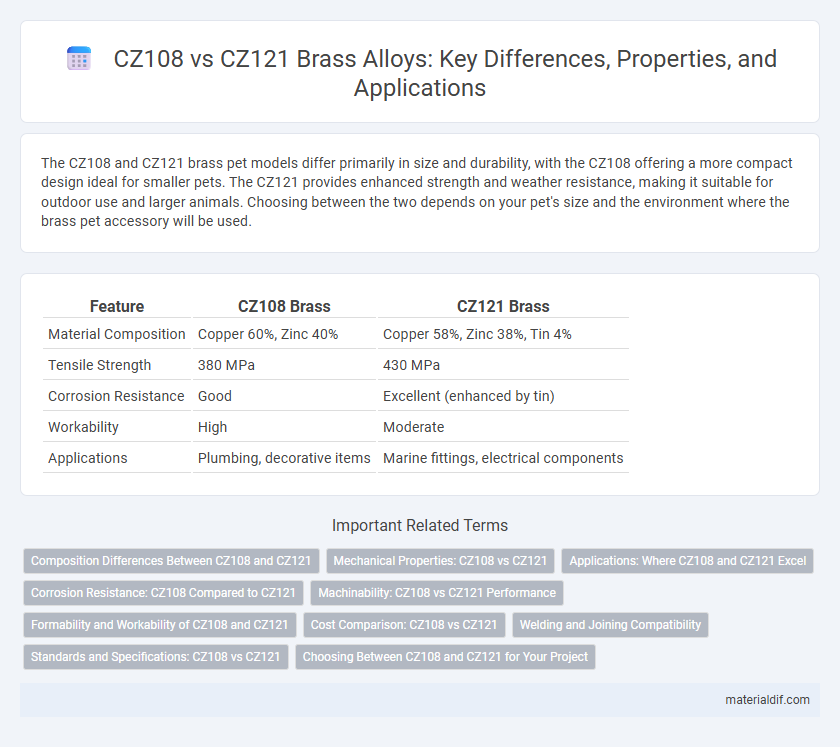 CZ108 vs CZ121 Brass Alloys: Key Differences, Properties, and Applications

The CZ108 and CZ121 brass pet models differ primarily in size and durability, with the CZ108 offering a more compact design ideal for smaller pets. The CZ121 provides enhanced strength and weather resistance, making it suitable for outdoor use and larger animals. Choosing between the two depends on your pet's size and the environment where the brass pet accessory will be used.

| Feature | CZ108 Brass | CZ121 Brass |
|---|---|---|
| Material Composition | Copper 60%, Zinc 40% | Copper 58%, Zinc 38%, Tin 4% |
| Tensile Strength | 380 MPa | 430 MPa |
| Corrosion Resistance | Good | Excellent (enhanced by tin) |
| Workability | High | Moderate |
| Applications | Plumbing, decorative items | Marine fittings, electrical components |

Important Related Terms

Composition Differences Between CZ108 and CZ121
Mechanical Properties: CZ108 vs CZ121
Applications: Where CZ108 and CZ121 Excel
Corrosion Resistance: CZ108 Compared to CZ121
Machinability: CZ108 vs CZ121 Performance
Formability and Workability of CZ108 and CZ121
Cost Comparison: CZ108 vs CZ121
Welding and Joining Compatibility
Standards and Specifications: CZ108 vs CZ121
Choosing Between CZ108 and CZ121 for Your Project

materialdif.com