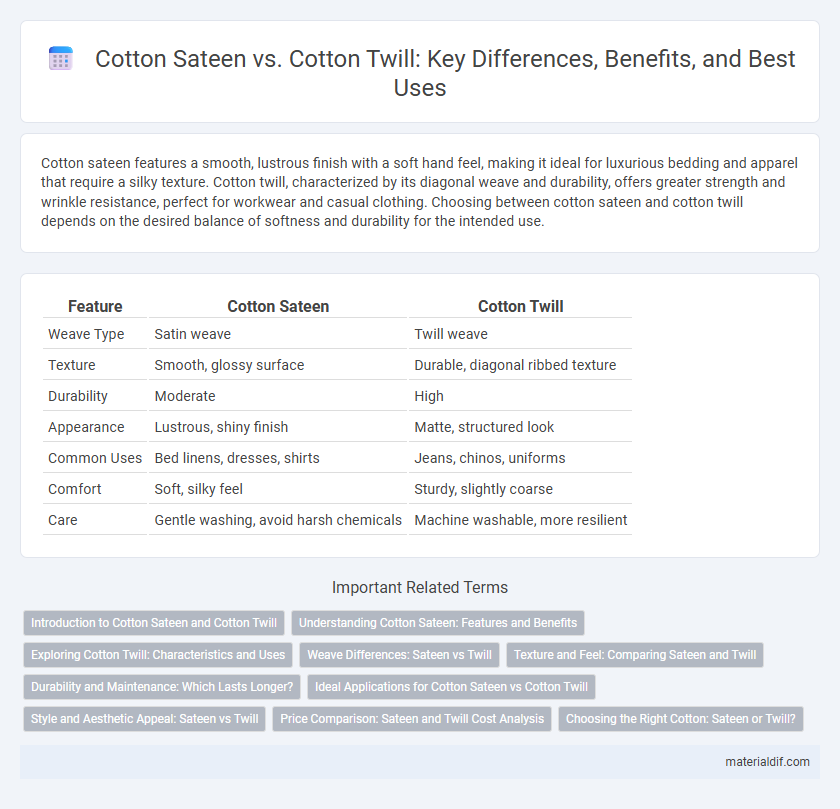 Cotton Sateen vs. Cotton Twill: Key Differences, Benefits, and Best Uses

Cotton sateen features a smooth, lustrous finish with a soft hand feel, making it ideal for luxurious bedding and apparel that require a silky texture. Cotton twill, characterized by its diagonal weave and durability, offers greater strength and wrinkle resistance, perfect for workwear and casual clothing. Choosing between cotton sateen and cotton twill depends on the desired balance of softness and durability for the intended use.

| Feature | Cotton Sateen | Cotton Twill |
|---|---|---|
| Weave Type | Satin weave | Twill weave |
| Texture | Smooth, glossy surface | Durable, diagonal ribbed texture |
| Durability | Moderate | High |
| Appearance | Lustrous, shiny finish | Matte, structured look |
| Common Uses | Bed linens, dresses, shirts | Jeans, chinos, uniforms |
| Comfort | Soft, silky feel | Sturdy, slightly coarse |
| Care | Gentle washing, avoid harsh chemicals | Machine washable, more resilient |

Important Related Terms

Introduction to Cotton Sateen and Cotton Twill
Understanding Cotton Sateen: Features and Benefits
Exploring Cotton Twill: Characteristics and Uses
Weave Differences: Sateen vs Twill
Texture and Feel: Comparing Sateen and Twill
Durability and Maintenance: Which Lasts Longer?
Ideal Applications for Cotton Sateen vs Cotton Twill
Style and Aesthetic Appeal: Sateen vs Twill
Price Comparison: Sateen and Twill Cost Analysis
Choosing the Right Cotton: Sateen or Twill?

materialdif.com