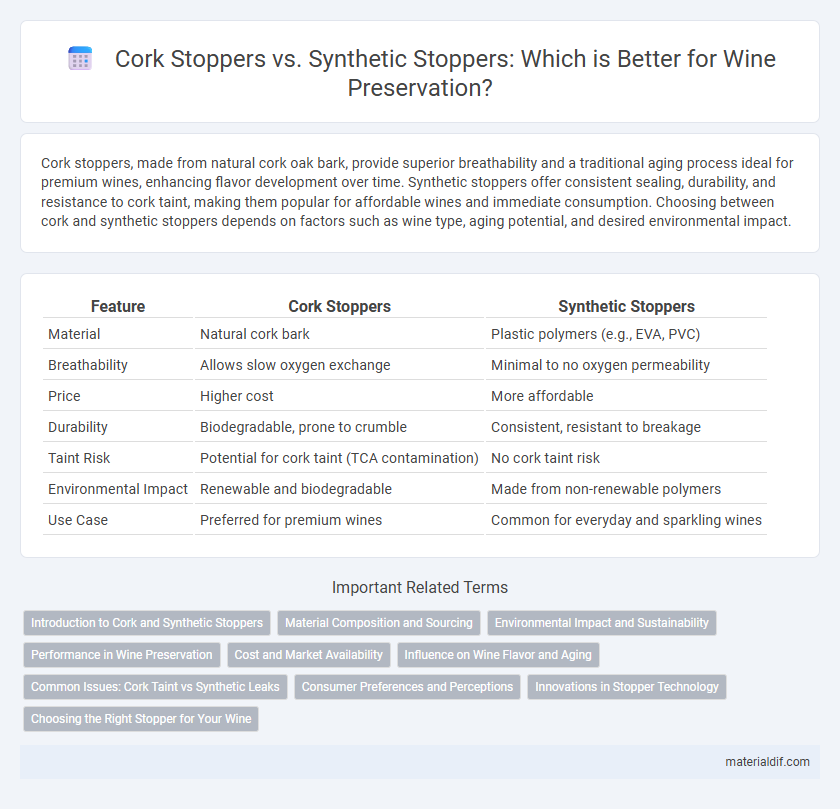 Cork Stoppers vs. Synthetic Stoppers: Which is Better for Wine Preservation?

Cork stoppers, made from natural cork oak bark, provide superior breathability and a traditional aging process ideal for premium wines, enhancing flavor development over time. Synthetic stoppers offer consistent sealing, durability, and resistance to cork taint, making them popular for affordable wines and immediate consumption. Choosing between cork and synthetic stoppers depends on factors such as wine type, aging potential, and desired environmental impact.

| Feature | Cork Stoppers | Synthetic Stoppers |
|---|---|---|
| Material | Natural cork bark | Plastic polymers (e.g., EVA, PVC) |
| Breathability | Allows slow oxygen exchange | Minimal to no oxygen permeability |
| Price | Higher cost | More affordable |
| Durability | Biodegradable, prone to crumble | Consistent, resistant to breakage |
| Taint Risk | Potential for cork taint (TCA contamination) | No cork taint risk |
| Environmental Impact | Renewable and biodegradable | Made from non-renewable polymers |
| Use Case | Preferred for premium wines | Common for everyday and sparkling wines |

Important Related Terms

Introduction to Cork and Synthetic Stoppers
Material Composition and Sourcing
Environmental Impact and Sustainability
Performance in Wine Preservation
Cost and Market Availability
Influence on Wine Flavor and Aging
Common Issues: Cork Taint vs Synthetic Leaks
Consumer Preferences and Perceptions
Innovations in Stopper Technology
Choosing the Right Stopper for Your Wine

materialdif.com