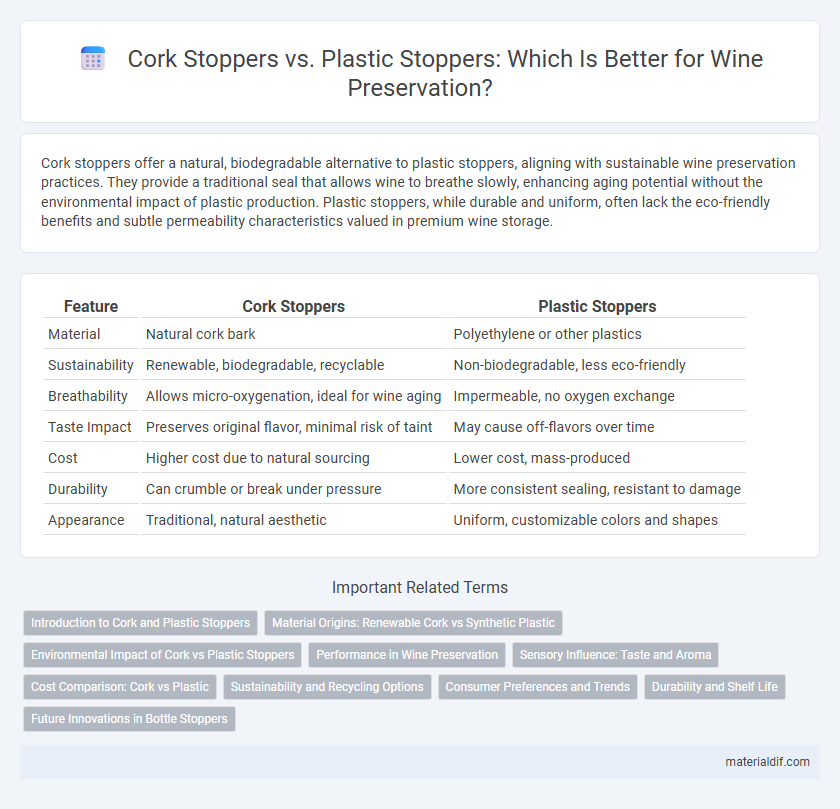 Cork Stoppers vs. Plastic Stoppers: Which Is Better for Wine Preservation?

Cork stoppers offer a natural, biodegradable alternative to plastic stoppers, aligning with sustainable wine preservation practices. They provide a traditional seal that allows wine to breathe slowly, enhancing aging potential without the environmental impact of plastic production. Plastic stoppers, while durable and uniform, often lack the eco-friendly benefits and subtle permeability characteristics valued in premium wine storage.

| Feature | Cork Stoppers | Plastic Stoppers |
|---|---|---|
| Material | Natural cork bark | Polyethylene or other plastics |
| Sustainability | Renewable, biodegradable, recyclable | Non-biodegradable, less eco-friendly |
| Breathability | Allows micro-oxygenation, ideal for wine aging | Impermeable, no oxygen exchange |
| Taste Impact | Preserves original flavor, minimal risk of taint | May cause off-flavors over time |
| Cost | Higher cost due to natural sourcing | Lower cost, mass-produced |
| Durability | Can crumble or break under pressure | More consistent sealing, resistant to damage |
| Appearance | Traditional, natural aesthetic | Uniform, customizable colors and shapes |

Important Related Terms

Introduction to Cork and Plastic Stoppers
Material Origins: Renewable Cork vs Synthetic Plastic
Environmental Impact of Cork vs Plastic Stoppers
Performance in Wine Preservation
Sensory Influence: Taste and Aroma
Cost Comparison: Cork vs Plastic
Sustainability and Recycling Options
Consumer Preferences and Trends
Durability and Shelf Life
Future Innovations in Bottle Stoppers

materialdif.com