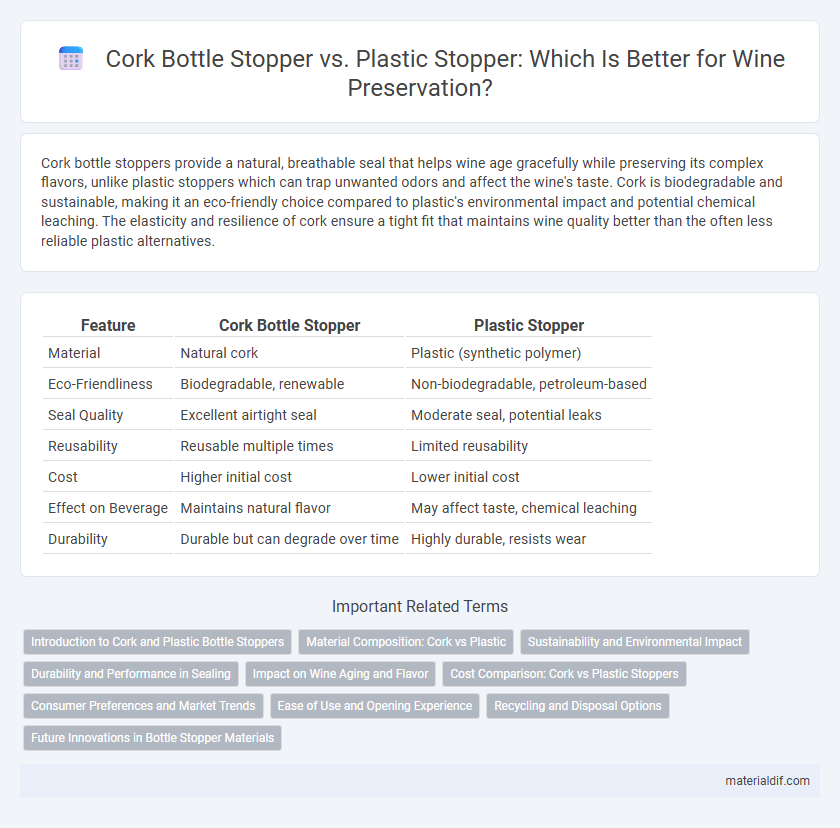 Cork Bottle Stopper vs. Plastic Stopper: Which Is Better for Wine Preservation?

Cork bottle stoppers provide a natural, breathable seal that helps wine age gracefully while preserving its complex flavors, unlike plastic stoppers which can trap unwanted odors and affect the wine's taste. Cork is biodegradable and sustainable, making it an eco-friendly choice compared to plastic's environmental impact and potential chemical leaching. The elasticity and resilience of cork ensure a tight fit that maintains wine quality better than the often less reliable plastic alternatives.

| Feature | Cork Bottle Stopper | Plastic Stopper |
|---|---|---|
| Material | Natural cork | Plastic (synthetic polymer) |
| Eco-Friendliness | Biodegradable, renewable | Non-biodegradable, petroleum-based |
| Seal Quality | Excellent airtight seal | Moderate seal, potential leaks |
| Reusability | Reusable multiple times | Limited reusability |
| Cost | Higher initial cost | Lower initial cost |
| Effect on Beverage | Maintains natural flavor | May affect taste, chemical leaching |
| Durability | Durable but can degrade over time | Highly durable, resists wear |

Important Related Terms

Introduction to Cork and Plastic Bottle Stoppers
Material Composition: Cork vs Plastic
Sustainability and Environmental Impact
Durability and Performance in Sealing
Impact on Wine Aging and Flavor
Cost Comparison: Cork vs Plastic Stoppers
Consumer Preferences and Market Trends
Ease of Use and Opening Experience
Recycling and Disposal Options
Future Innovations in Bottle Stopper Materials

materialdif.com