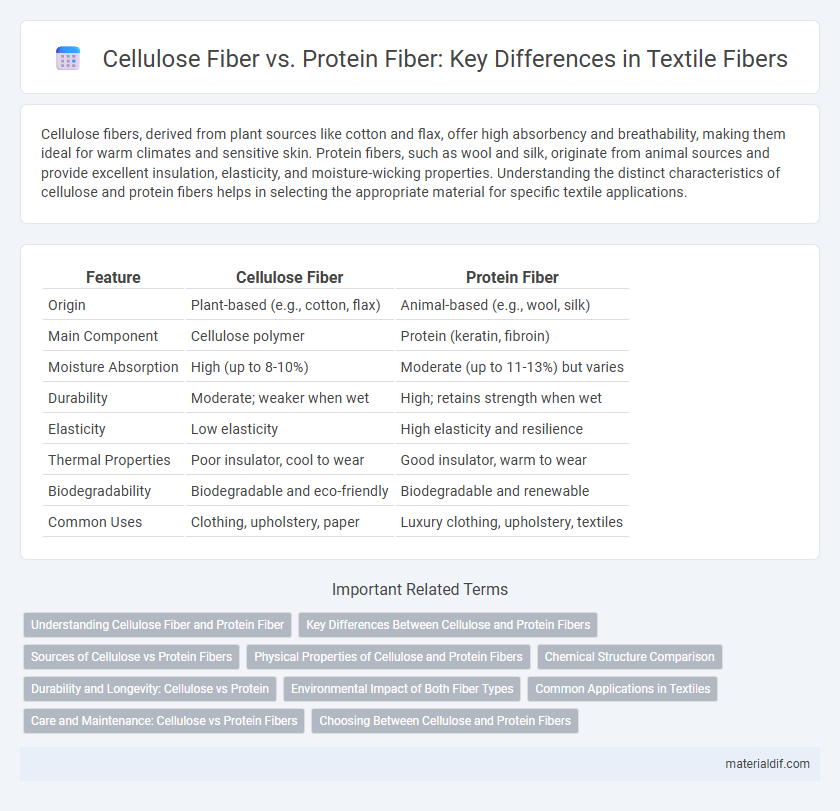 Cellulose Fiber vs. Protein Fiber: Key Differences in Textile Fibers

Cellulose fibers, derived from plant sources like cotton and flax, offer high absorbency and breathability, making them ideal for warm climates and sensitive skin. Protein fibers, such as wool and silk, originate from animal sources and provide excellent insulation, elasticity, and moisture-wicking properties. Understanding the distinct characteristics of cellulose and protein fibers helps in selecting the appropriate material for specific textile applications.

| Feature | Cellulose Fiber | Protein Fiber |
|---|---|---|
| Origin | Plant-based (e.g., cotton, flax) | Animal-based (e.g., wool, silk) |
| Main Component | Cellulose polymer | Protein (keratin, fibroin) |
| Moisture Absorption | High (up to 8-10%) | Moderate (up to 11-13%) but varies |
| Durability | Moderate; weaker when wet | High; retains strength when wet |
| Elasticity | Low elasticity | High elasticity and resilience |
| Thermal Properties | Poor insulator, cool to wear | Good insulator, warm to wear |
| Biodegradability | Biodegradable and eco-friendly | Biodegradable and renewable |
| Common Uses | Clothing, upholstery, paper | Luxury clothing, upholstery, textiles |

Important Related Terms

Understanding Cellulose Fiber and Protein Fiber
Key Differences Between Cellulose and Protein Fibers
Sources of Cellulose vs Protein Fibers
Physical Properties of Cellulose and Protein Fibers
Chemical Structure Comparison
Durability and Longevity: Cellulose vs Protein
Environmental Impact of Both Fiber Types
Common Applications in Textiles
Care and Maintenance: Cellulose vs Protein Fibers
Choosing Between Cellulose and Protein Fibers

materialdif.com