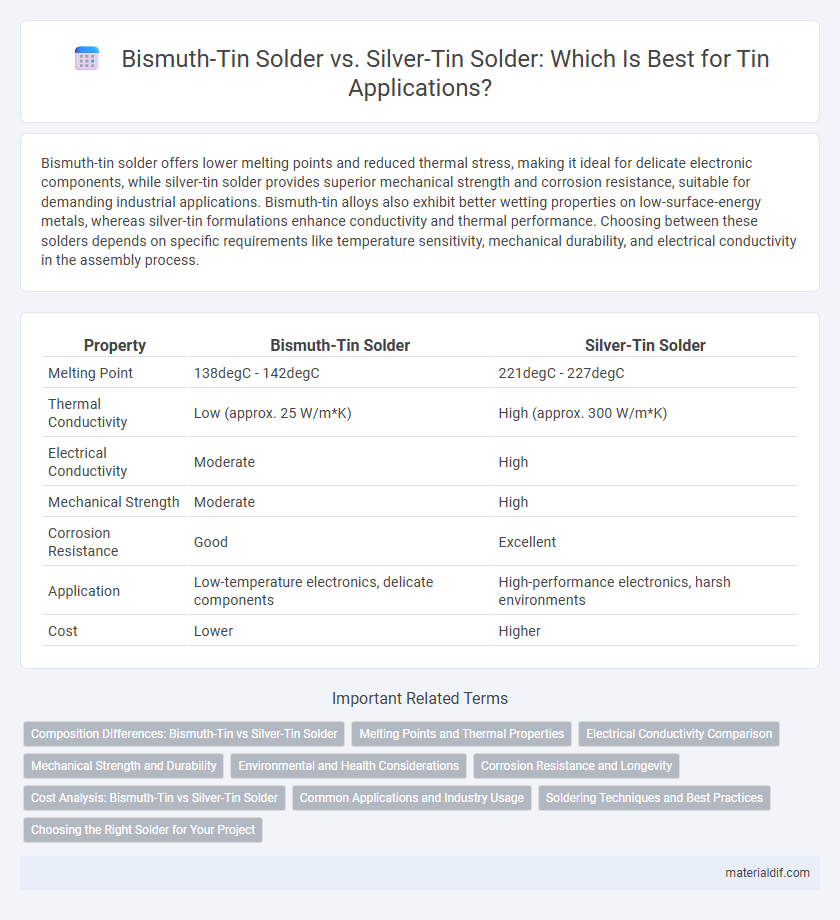 Bismuth-Tin Solder vs. Silver-Tin Solder: Which Is Best for Tin Applications?

Bismuth-tin solder offers lower melting points and reduced thermal stress, making it ideal for delicate electronic components, while silver-tin solder provides superior mechanical strength and corrosion resistance, suitable for demanding industrial applications. Bismuth-tin alloys also exhibit better wetting properties on low-surface-energy metals, whereas silver-tin formulations enhance conductivity and thermal performance. Choosing between these solders depends on specific requirements like temperature sensitivity, mechanical durability, and electrical conductivity in the assembly process.

| Property | Bismuth-Tin Solder | Silver-Tin Solder |
|---|---|---|
| Melting Point | 138degC - 142degC | 221degC - 227degC |
| Thermal Conductivity | Low (approx. 25 W/m*K) | High (approx. 300 W/m*K) |
| Electrical Conductivity | Moderate | High |
| Mechanical Strength | Moderate | High |
| Corrosion Resistance | Good | Excellent |
| Application | Low-temperature electronics, delicate components | High-performance electronics, harsh environments |
| Cost | Lower | Higher |

Important Related Terms

Composition Differences: Bismuth-Tin vs Silver-Tin Solder
Melting Points and Thermal Properties
Electrical Conductivity Comparison
Mechanical Strength and Durability
Environmental and Health Considerations
Corrosion Resistance and Longevity
Cost Analysis: Bismuth-Tin vs Silver-Tin Solder
Common Applications and Industry Usage
Soldering Techniques and Best Practices
Choosing the Right Solder for Your Project

materialdif.com