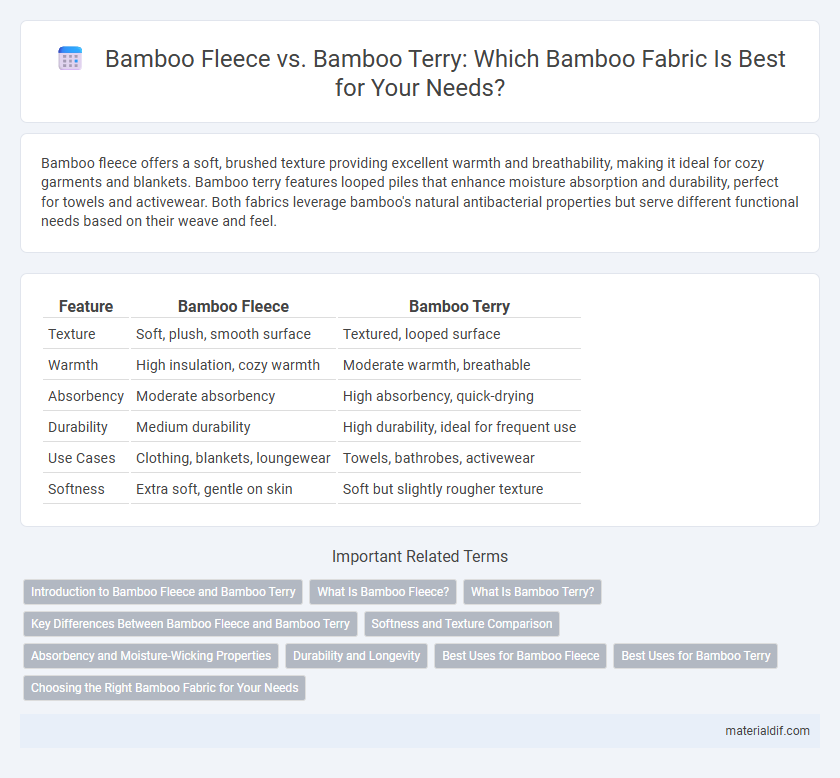 Bamboo Fleece vs. Bamboo Terry: Which Bamboo Fabric Is Best for Your Needs?

Bamboo fleece offers a soft, brushed texture providing excellent warmth and breathability, making it ideal for cozy garments and blankets. Bamboo terry features looped piles that enhance moisture absorption and durability, perfect for towels and activewear. Both fabrics leverage bamboo's natural antibacterial properties but serve different functional needs based on their weave and feel.

| Feature | Bamboo Fleece | Bamboo Terry |
|---|---|---|
| Texture | Soft, plush, smooth surface | Textured, looped surface |
| Warmth | High insulation, cozy warmth | Moderate warmth, breathable |
| Absorbency | Moderate absorbency | High absorbency, quick-drying |
| Durability | Medium durability | High durability, ideal for frequent use |
| Use Cases | Clothing, blankets, loungewear | Towels, bathrobes, activewear |
| Softness | Extra soft, gentle on skin | Soft but slightly rougher texture |

Important Related Terms

Introduction to Bamboo Fleece and Bamboo Terry
What Is Bamboo Fleece?
What Is Bamboo Terry?
Key Differences Between Bamboo Fleece and Bamboo Terry
Softness and Texture Comparison
Absorbency and Moisture-Wicking Properties
Durability and Longevity
Best Uses for Bamboo Fleece
Best Uses for Bamboo Terry
Choosing the Right Bamboo Fabric for Your Needs

materialdif.com