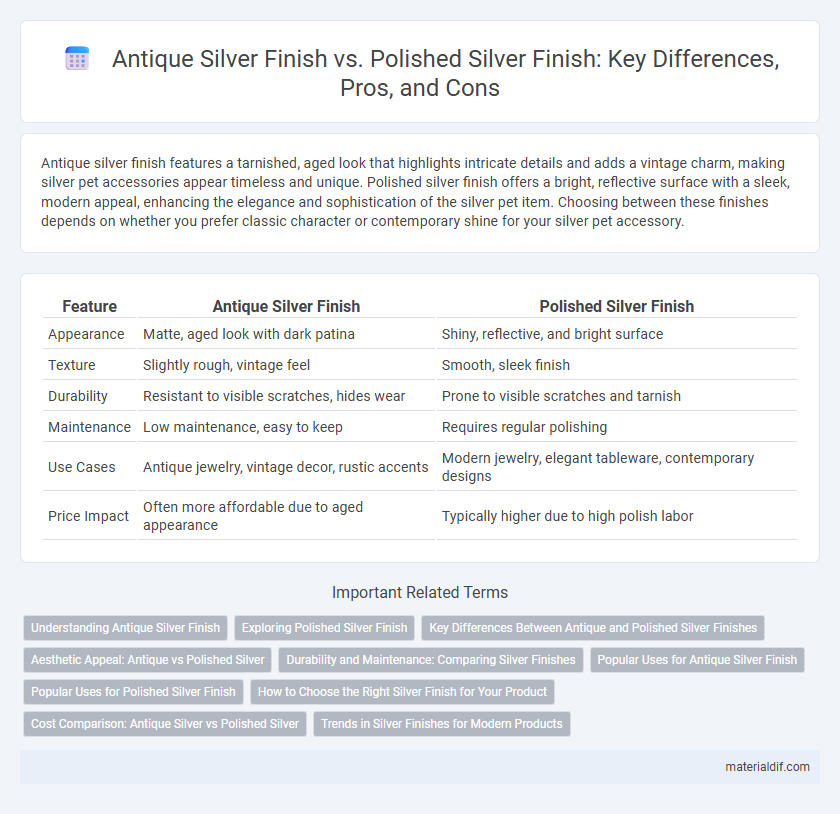 Antique Silver Finish vs. Polished Silver Finish: Key Differences, Pros, and Cons

Antique silver finish features a tarnished, aged look that highlights intricate details and adds a vintage charm, making silver pet accessories appear timeless and unique. Polished silver finish offers a bright, reflective surface with a sleek, modern appeal, enhancing the elegance and sophistication of the silver pet item. Choosing between these finishes depends on whether you prefer classic character or contemporary shine for your silver pet accessory.

| Feature | Antique Silver Finish | Polished Silver Finish |
|---|---|---|
| Appearance | Matte, aged look with dark patina | Shiny, reflective, and bright surface |
| Texture | Slightly rough, vintage feel | Smooth, sleek finish |
| Durability | Resistant to visible scratches, hides wear | Prone to visible scratches and tarnish |
| Maintenance | Low maintenance, easy to keep | Requires regular polishing |
| Use Cases | Antique jewelry, vintage decor, rustic accents | Modern jewelry, elegant tableware, contemporary designs |
| Price Impact | Often more affordable due to aged appearance | Typically higher due to high polish labor |

Important Related Terms

Understanding Antique Silver Finish
Exploring Polished Silver Finish
Key Differences Between Antique and Polished Silver Finishes
Aesthetic Appeal: Antique vs Polished Silver
Durability and Maintenance: Comparing Silver Finishes
Popular Uses for Antique Silver Finish
Popular Uses for Polished Silver Finish
How to Choose the Right Silver Finish for Your Product
Cost Comparison: Antique Silver vs Polished Silver
Trends in Silver Finishes for Modern Products

materialdif.com