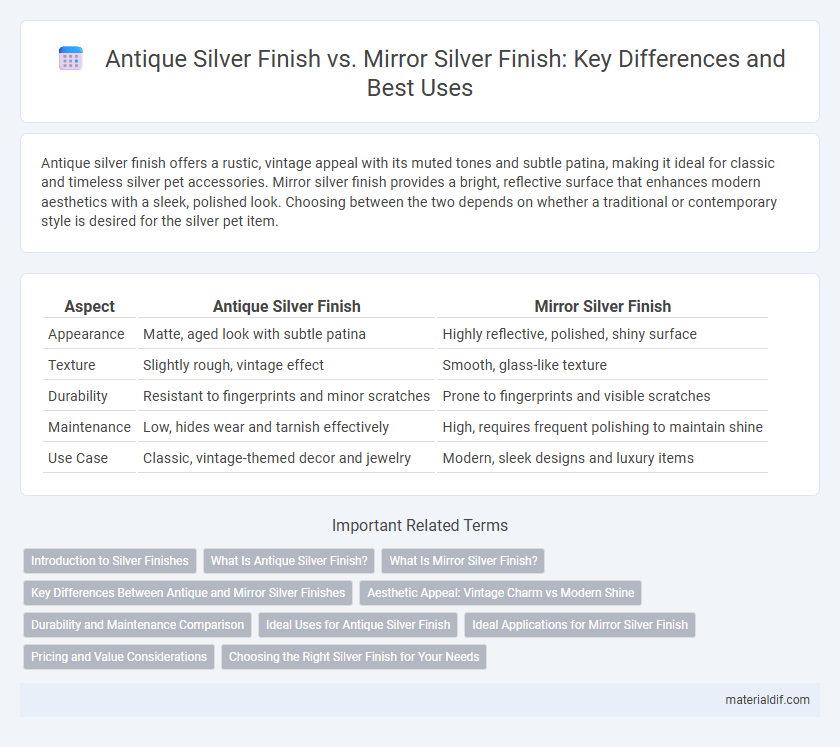 Antique Silver Finish vs. Mirror Silver Finish: Key Differences and Best Uses

Antique silver finish offers a rustic, vintage appeal with its muted tones and subtle patina, making it ideal for classic and timeless silver pet accessories. Mirror silver finish provides a bright, reflective surface that enhances modern aesthetics with a sleek, polished look. Choosing between the two depends on whether a traditional or contemporary style is desired for the silver pet item.

| Aspect | Antique Silver Finish | Mirror Silver Finish |
|---|---|---|
| Appearance | Matte, aged look with subtle patina | Highly reflective, polished, shiny surface |
| Texture | Slightly rough, vintage effect | Smooth, glass-like texture |
| Durability | Resistant to fingerprints and minor scratches | Prone to fingerprints and visible scratches |
| Maintenance | Low, hides wear and tarnish effectively | High, requires frequent polishing to maintain shine |
| Use Case | Classic, vintage-themed decor and jewelry | Modern, sleek designs and luxury items |

Important Related Terms

Introduction to Silver Finishes
What Is Antique Silver Finish?
What Is Mirror Silver Finish?
Key Differences Between Antique and Mirror Silver Finishes
Aesthetic Appeal: Vintage Charm vs Modern Shine
Durability and Maintenance Comparison
Ideal Uses for Antique Silver Finish
Ideal Applications for Mirror Silver Finish
Pricing and Value Considerations
Choosing the Right Silver Finish for Your Needs

materialdif.com