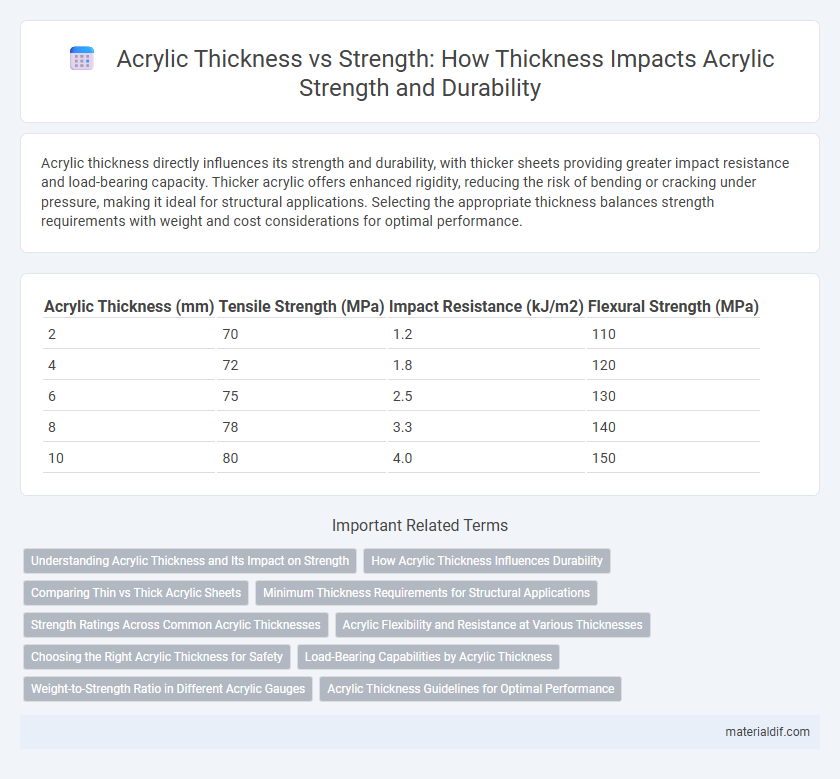 Acrylic Thickness vs Strength: How Thickness Impacts Acrylic Strength and Durability

Acrylic thickness directly influences its strength and durability, with thicker sheets providing greater impact resistance and load-bearing capacity. Thicker acrylic offers enhanced rigidity, reducing the risk of bending or cracking under pressure, making it ideal for structural applications. Selecting the appropriate thickness balances strength requirements with weight and cost considerations for optimal performance.

| Acrylic Thickness (mm) | Tensile Strength (MPa) | Impact Resistance (kJ/m2) | Flexural Strength (MPa) |
|---|---|---|---|
| 2 | 70 | 1.2 | 110 |
| 4 | 72 | 1.8 | 120 |
| 6 | 75 | 2.5 | 130 |
| 8 | 78 | 3.3 | 140 |
| 10 | 80 | 4.0 | 150 |

Important Related Terms

Understanding Acrylic Thickness and Its Impact on Strength
How Acrylic Thickness Influences Durability
Comparing Thin vs Thick Acrylic Sheets
Minimum Thickness Requirements for Structural Applications
Strength Ratings Across Common Acrylic Thicknesses
Acrylic Flexibility and Resistance at Various Thicknesses
Choosing the Right Acrylic Thickness for Safety
Load-Bearing Capabilities by Acrylic Thickness
Weight-to-Strength Ratio in Different Acrylic Gauges
Acrylic Thickness Guidelines for Optimal Performance

materialdif.com