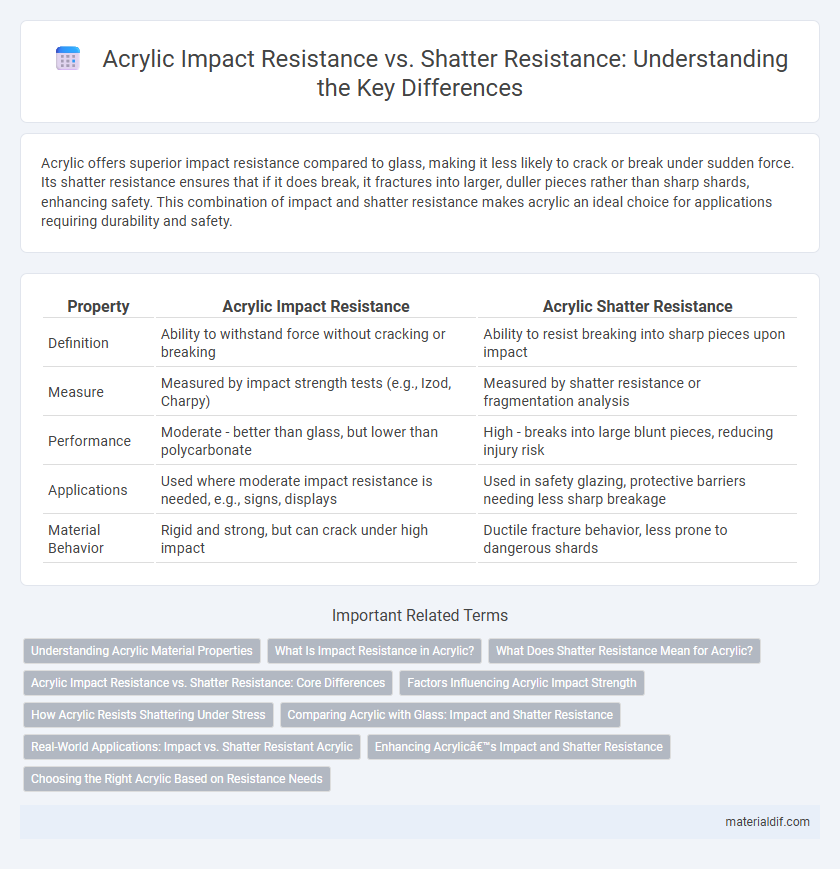 Acrylic Impact Resistance vs. Shatter Resistance: Understanding the Key Differences

Acrylic offers superior impact resistance compared to glass, making it less likely to crack or break under sudden force. Its shatter resistance ensures that if it does break, it fractures into larger, duller pieces rather than sharp shards, enhancing safety. This combination of impact and shatter resistance makes acrylic an ideal choice for applications requiring durability and safety.

| Property | Acrylic Impact Resistance | Acrylic Shatter Resistance |
|---|---|---|
| Definition | Ability to withstand force without cracking or breaking | Ability to resist breaking into sharp pieces upon impact |
| Measure | Measured by impact strength tests (e.g., Izod, Charpy) | Measured by shatter resistance or fragmentation analysis |
| Performance | Moderate - better than glass, but lower than polycarbonate | High - breaks into large blunt pieces, reducing injury risk |
| Applications | Used where moderate impact resistance is needed, e.g., signs, displays | Used in safety glazing, protective barriers needing less sharp breakage |
| Material Behavior | Rigid and strong, but can crack under high impact | Ductile fracture behavior, less prone to dangerous shards |

Important Related Terms

Understanding Acrylic Material Properties
What Is Impact Resistance in Acrylic?
What Does Shatter Resistance Mean for Acrylic?
Acrylic Impact Resistance vs. Shatter Resistance: Core Differences
Factors Influencing Acrylic Impact Strength
How Acrylic Resists Shattering Under Stress
Comparing Acrylic with Glass: Impact and Shatter Resistance
Real-World Applications: Impact vs. Shatter Resistant Acrylic
Enhancing Acrylicâ€™s Impact and Shatter Resistance
Choosing the Right Acrylic Based on Resistance Needs

materialdif.com