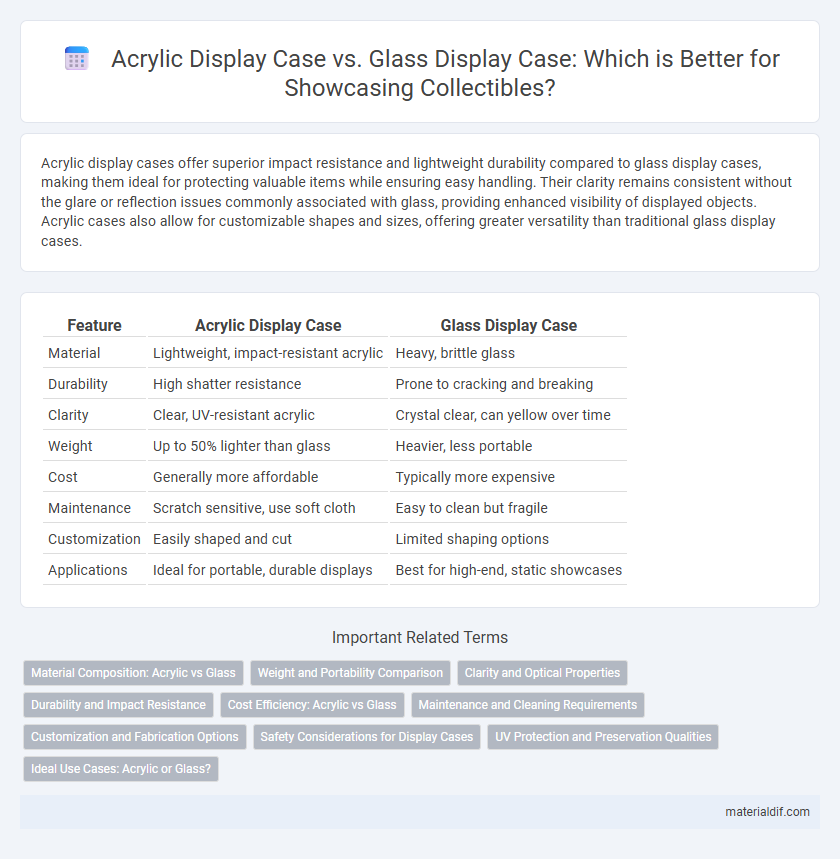 Acrylic Display Case vs. Glass Display Case: Which is Better for Showcasing Collectibles?

Acrylic display cases offer superior impact resistance and lightweight durability compared to glass display cases, making them ideal for protecting valuable items while ensuring easy handling. Their clarity remains consistent without the glare or reflection issues commonly associated with glass, providing enhanced visibility of displayed objects. Acrylic cases also allow for customizable shapes and sizes, offering greater versatility than traditional glass display cases.

| Feature | Acrylic Display Case | Glass Display Case |
|---|---|---|
| Material | Lightweight, impact-resistant acrylic | Heavy, brittle glass |
| Durability | High shatter resistance | Prone to cracking and breaking |
| Clarity | Clear, UV-resistant acrylic | Crystal clear, can yellow over time |
| Weight | Up to 50% lighter than glass | Heavier, less portable |
| Cost | Generally more affordable | Typically more expensive |
| Maintenance | Scratch sensitive, use soft cloth | Easy to clean but fragile |
| Customization | Easily shaped and cut | Limited shaping options |
| Applications | Ideal for portable, durable displays | Best for high-end, static showcases |

Important Related Terms

Material Composition: Acrylic vs Glass
Weight and Portability Comparison
Clarity and Optical Properties
Durability and Impact Resistance
Cost Efficiency: Acrylic vs Glass
Maintenance and Cleaning Requirements
Customization and Fabrication Options
Safety Considerations for Display Cases
UV Protection and Preservation Qualities
Ideal Use Cases: Acrylic or Glass?

materialdif.com