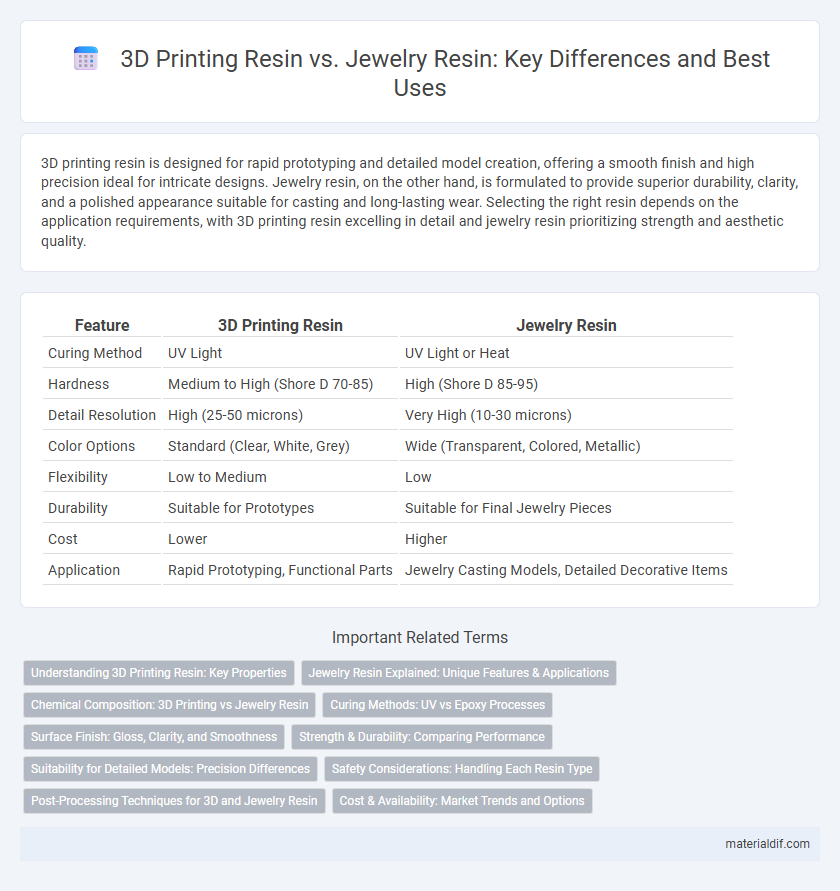 3D Printing Resin vs. Jewelry Resin: Key Differences and Best Uses

3D printing resin is designed for rapid prototyping and detailed model creation, offering a smooth finish and high precision ideal for intricate designs. Jewelry resin, on the other hand, is formulated to provide superior durability, clarity, and a polished appearance suitable for casting and long-lasting wear. Selecting the right resin depends on the application requirements, with 3D printing resin excelling in detail and jewelry resin prioritizing strength and aesthetic quality.

| Feature | 3D Printing Resin | Jewelry Resin |
|---|---|---|
| Curing Method | UV Light | UV Light or Heat |
| Hardness | Medium to High (Shore D 70-85) | High (Shore D 85-95) |
| Detail Resolution | High (25-50 microns) | Very High (10-30 microns) |
| Color Options | Standard (Clear, White, Grey) | Wide (Transparent, Colored, Metallic) |
| Flexibility | Low to Medium | Low |
| Durability | Suitable for Prototypes | Suitable for Final Jewelry Pieces |
| Cost | Lower | Higher |
| Application | Rapid Prototyping, Functional Parts | Jewelry Casting Models, Detailed Decorative Items |

Important Related Terms

Understanding 3D Printing Resin: Key Properties
Jewelry Resin Explained: Unique Features & Applications
Chemical Composition: 3D Printing vs Jewelry Resin
Curing Methods: UV vs Epoxy Processes
Surface Finish: Gloss, Clarity, and Smoothness
Strength & Durability: Comparing Performance
Suitability for Detailed Models: Precision Differences
Safety Considerations: Handling Each Resin Type
Post-Processing Techniques for 3D and Jewelry Resin
Cost & Availability: Market Trends and Options

materialdif.com